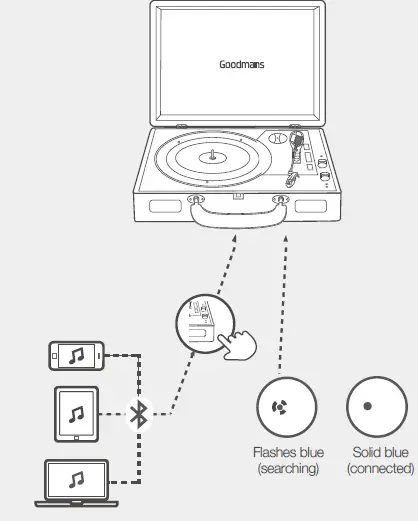 Goodmans

Flashes blue
(searching)

Solid blue
(connected)