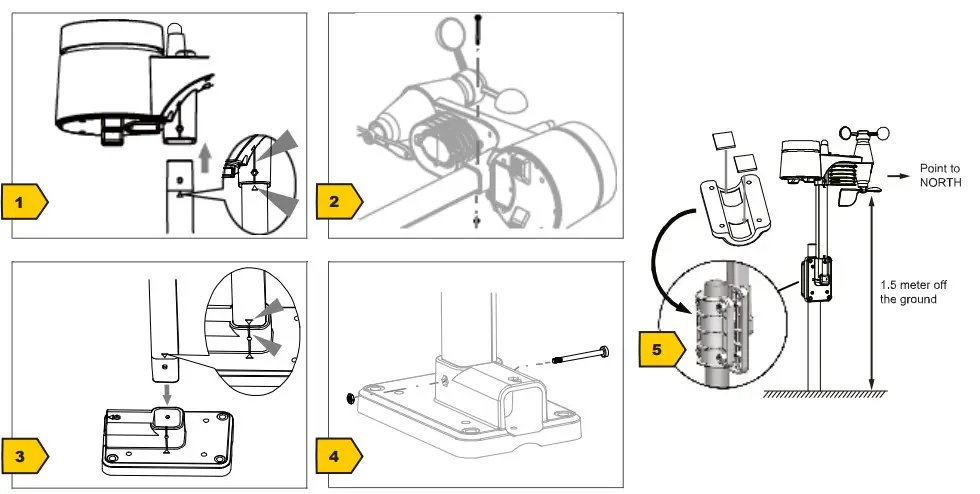 1

2

3

4

5

Point to NORTH

1.5 meter off the ground