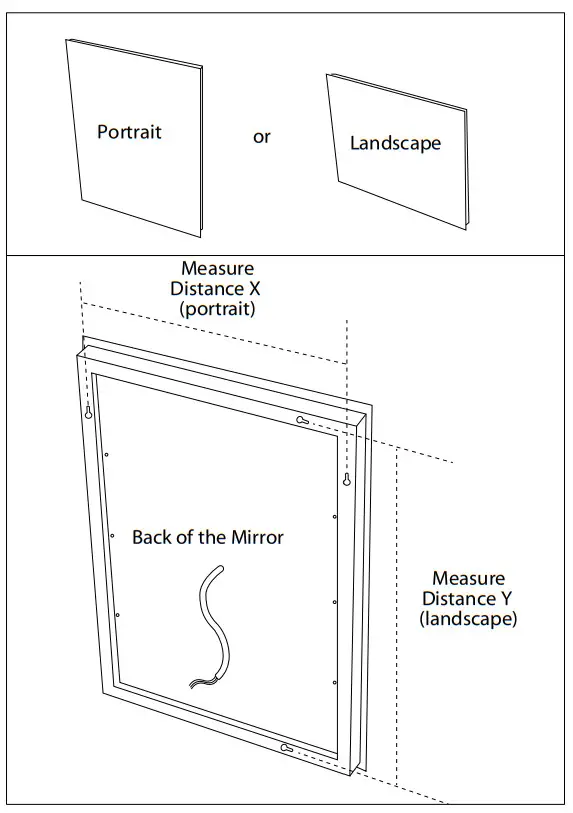 Portrait

or

Landscape

Measure
Distance X
(portrait)

Back of the Mirror

Measure
Distance Y
(landscape)