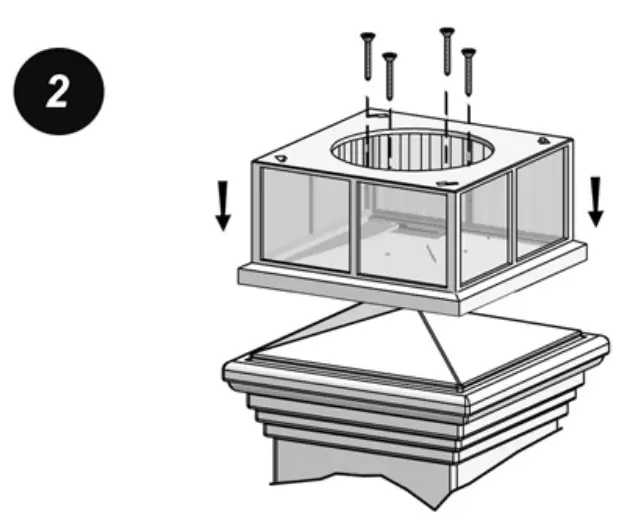 2