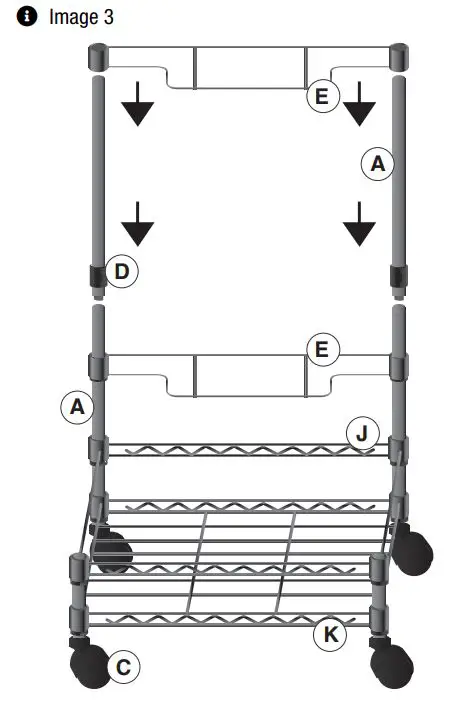 Image 3

E

A

D

E

A

J

K

C