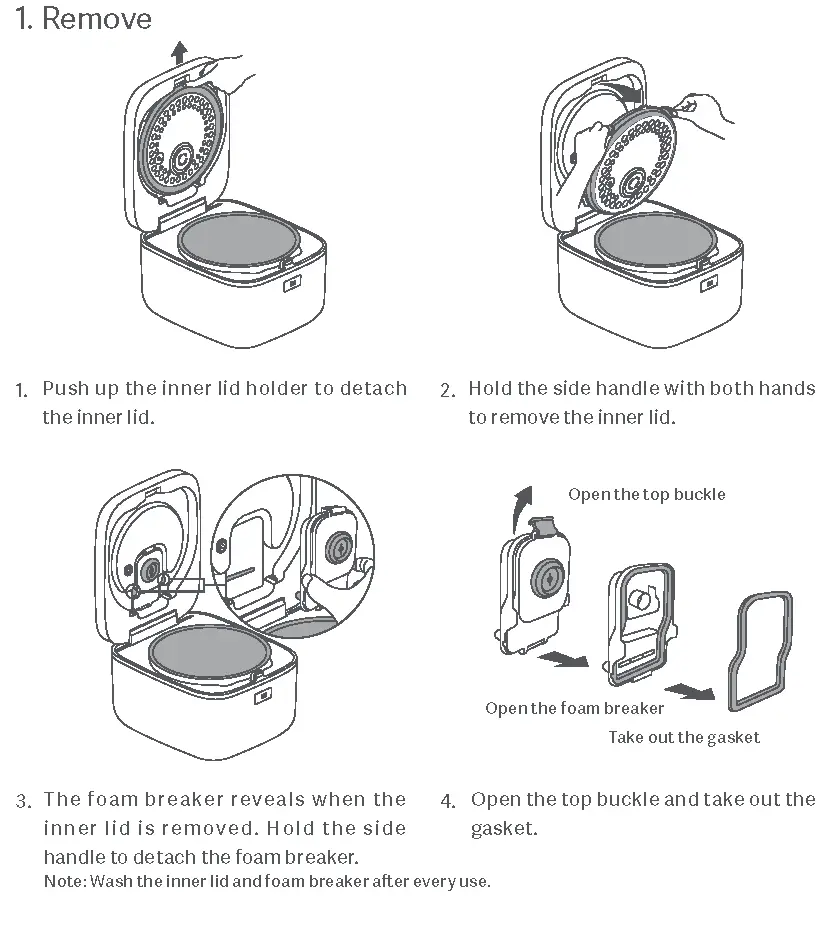 1. Remove

1. Push up the inner lid holder to detach the inner lid.

2. Hold the side handle with both hands to remove the inner lid.

Open the top buckle

Open the foam breaker

Take out the gasket

3. The foam breaker reveals when the inner lid is removed. Hold the side handle to detach the foam breaker.

Note: Wash the inner lid and foam breaker after every use.

4. Open the top buckle and take out the gasket.