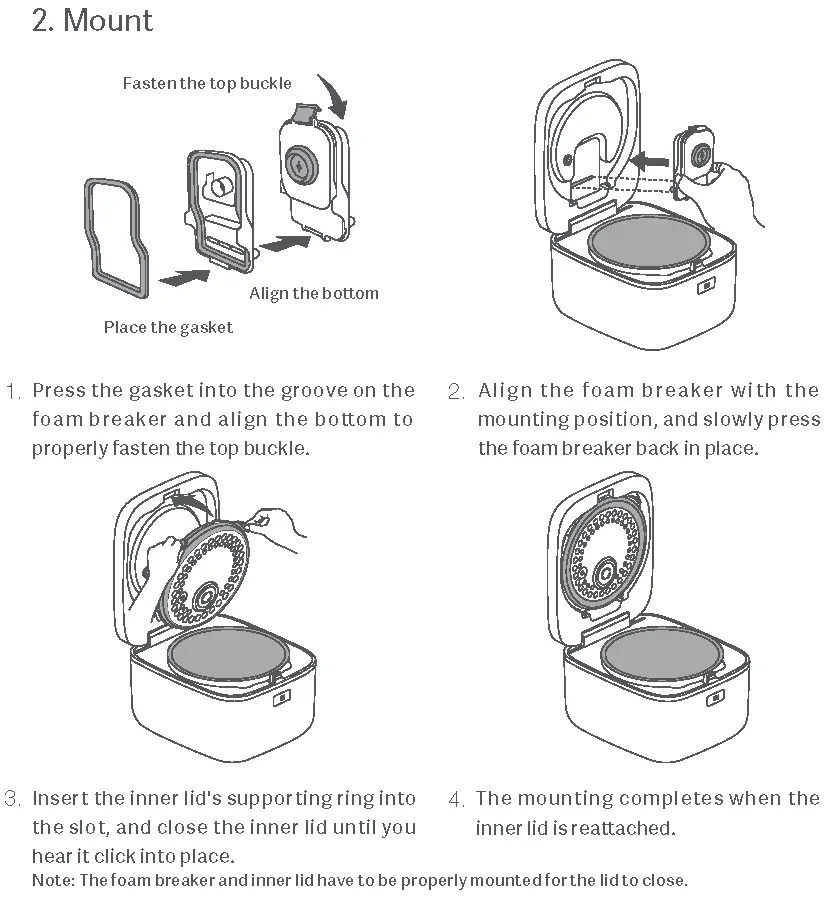 2. Mount

Fasten the top buckle

Align the bottom

Place the gasket

1. Press the gasket into the groove on the foam breaker and align the bottom to properly fasten the top buckle.

2. Align the foam breaker with the mounting position, and slowly press the foam breaker back in place.

3. Insert the inner lid's supporting ring into the slot, and close the inner lid until you hear it click into place.

4. The mounting completes when the inner lid is reattached.

Note: The foam breaker and inner lid have to be properly mounted for the lid to close.