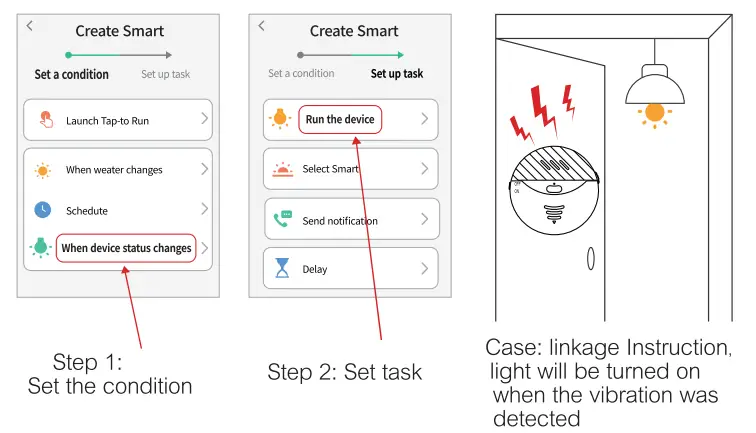 Create Smart

Set a condition

Set up task

Launch Tap-to Run

When weater changes

Schedule

When device status changes

Step 1:
Set the condition

Create Smart

Set a condition

Set up task

Run the device

Select Smart

Send notification

Delay

Step 2: Set task

OFF
ON

Case: linkage Instruction, light will be turned on when the vibration was detected