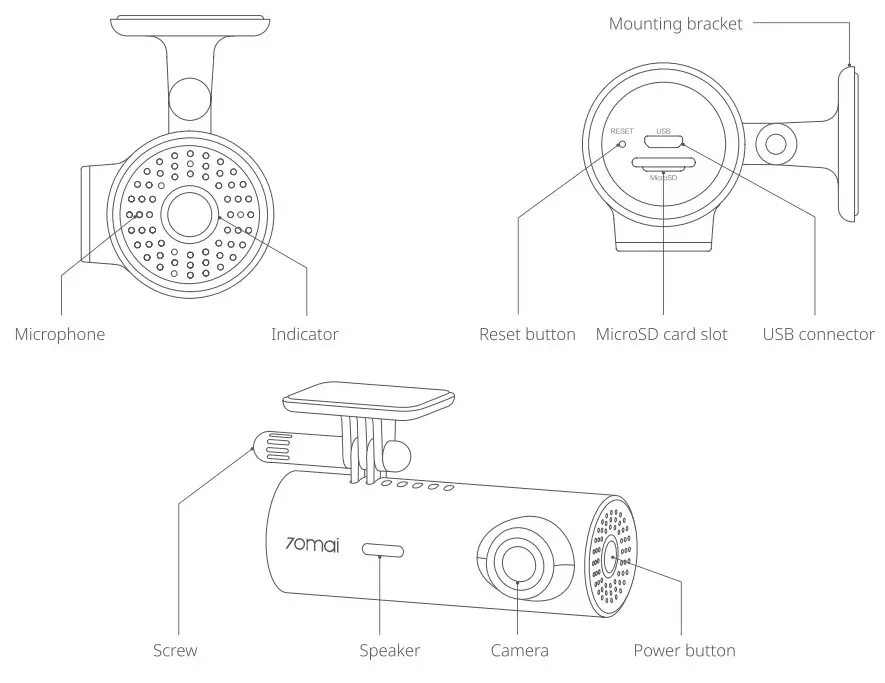 Mounting bracket

RESET
USB
MicroSD

Microphone
Indicator
Reset button
MicroSD card slot
USB connector

70mai

Screw
Speaker
Camera
Power button