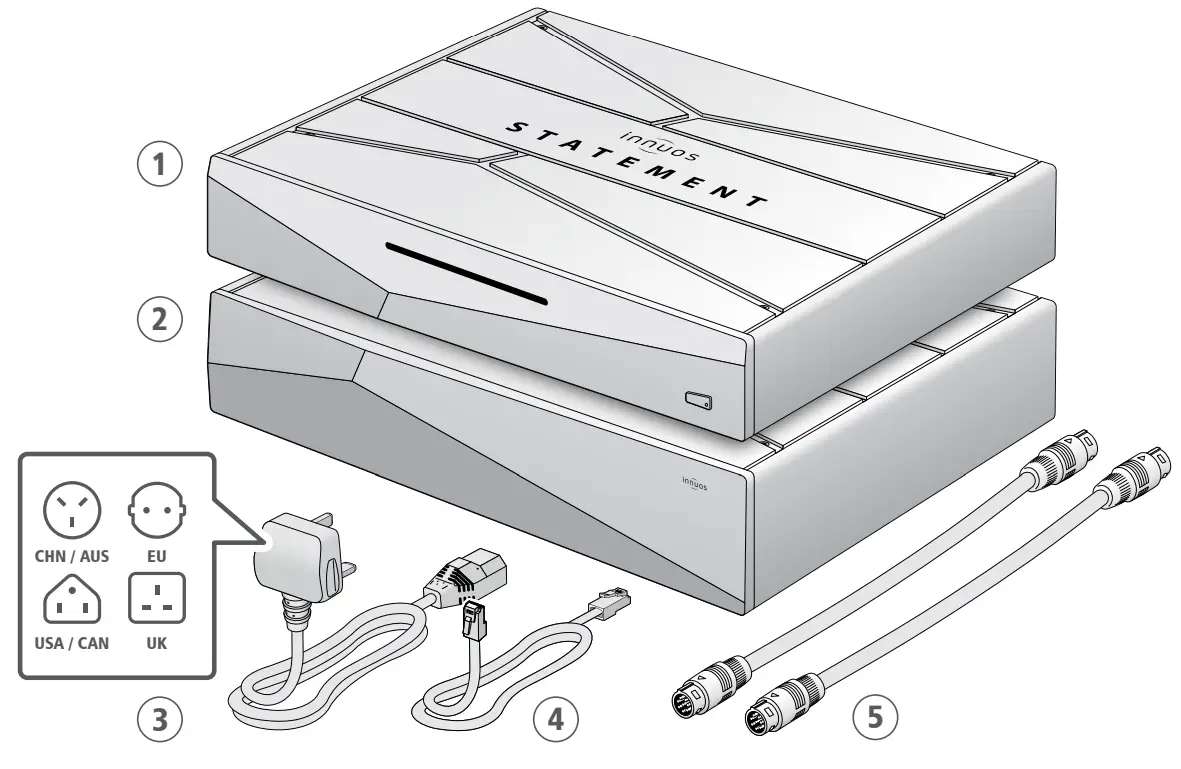 1

innuos
STATEMENT

2

innuos

CHN / AUS
EU
USA / CAN
UK

3

4

5