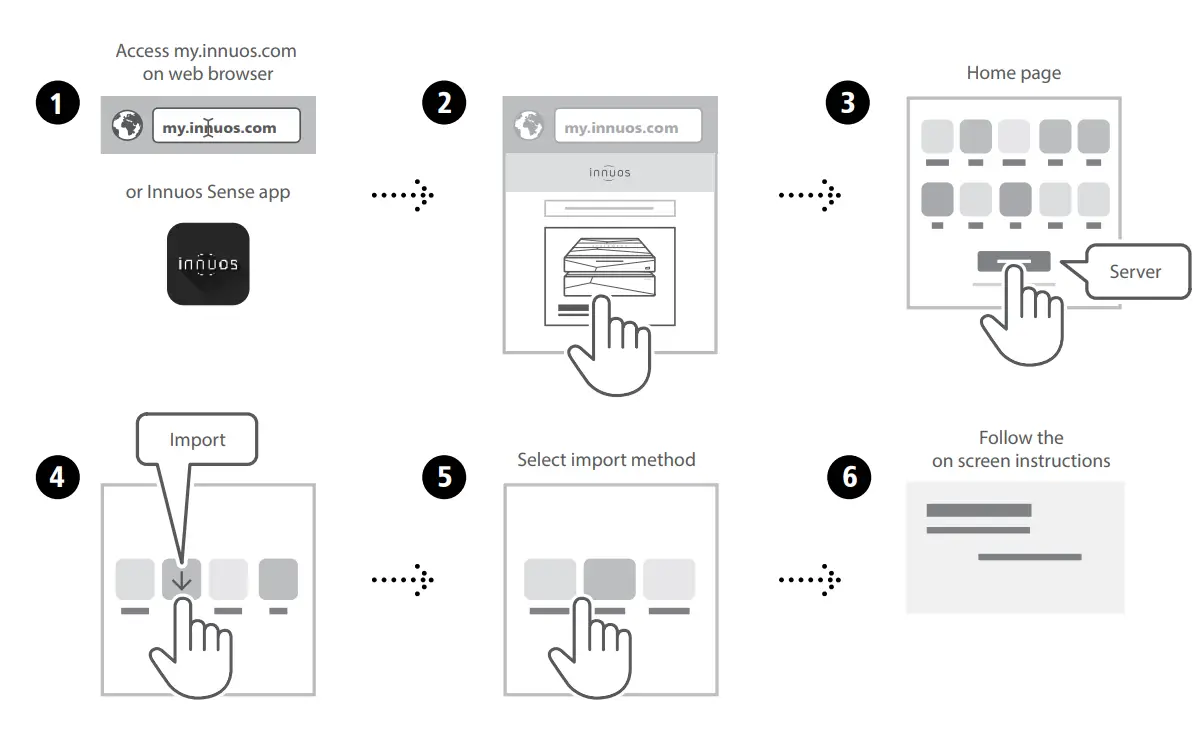 1
Access my.innuos.com on web browser

my.innuos.com

or Innuos Sense app

innuos

2
my.innuos.com

innuos

3
Home page

Server

4
Import

5
Select import method

6
Follow the on screen instructions