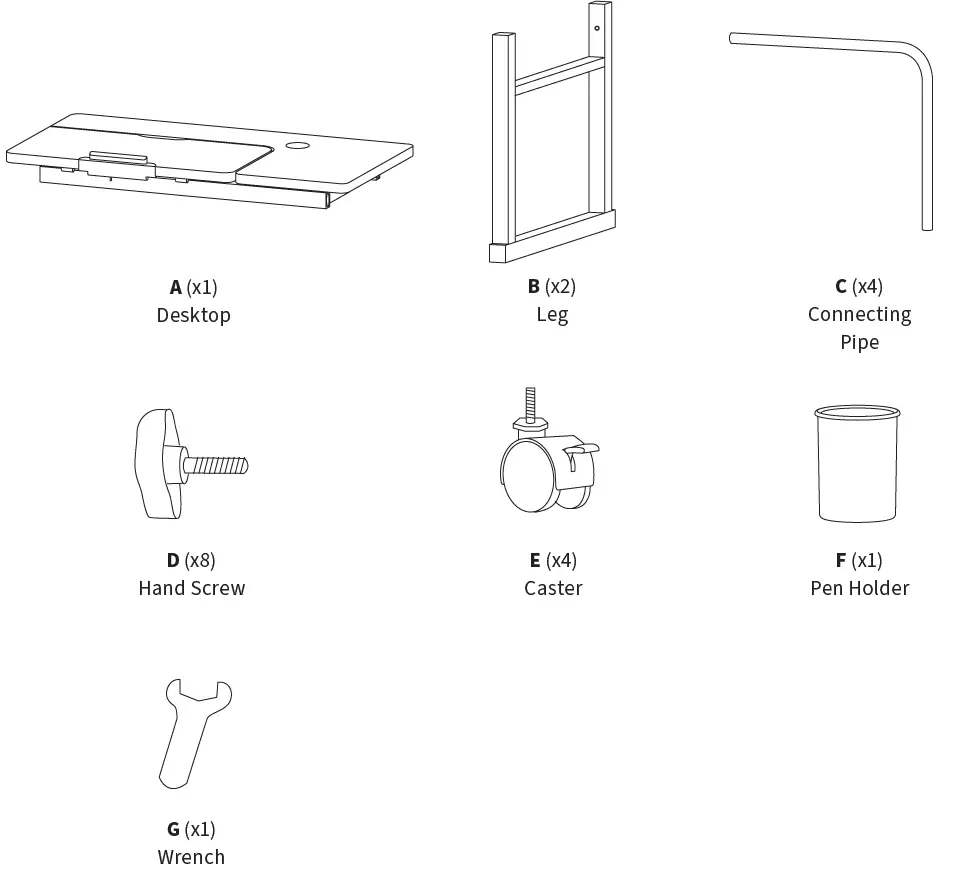 A (x1)
Desktop

B (x2)
Leg

C (x4)
Connecting Pipe

D (x8)
Hand Screw

E (x4)
Caster

F (x1)
Pen Holder

G (x1)
Wrench