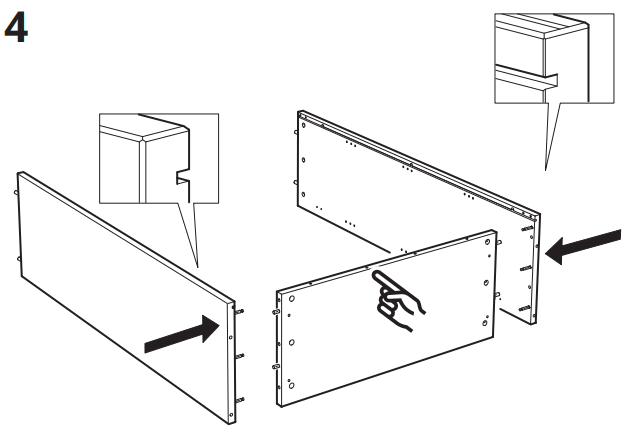 4