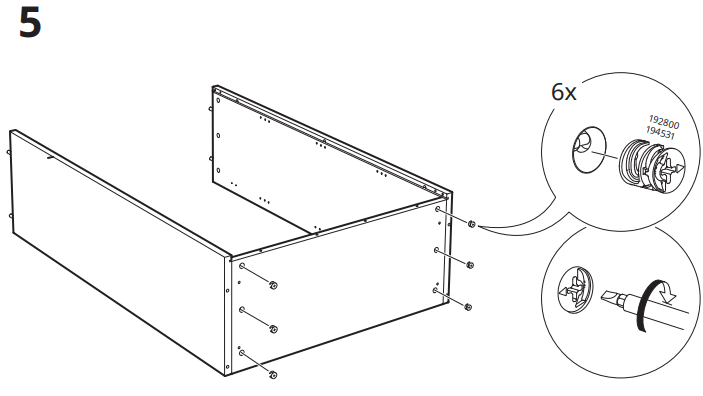 5

6x

192800
194531