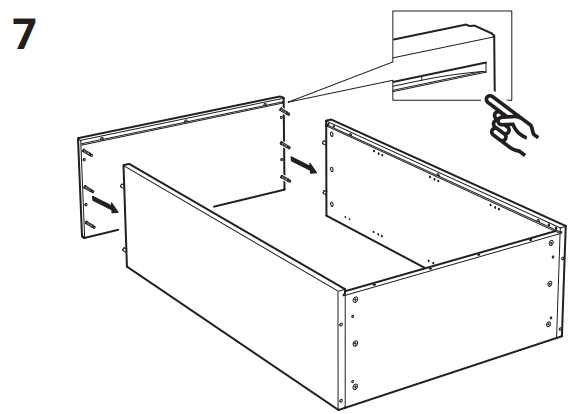 7