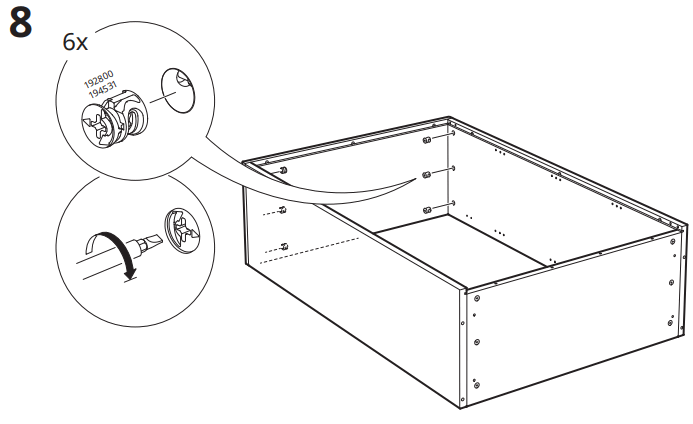 8

6x

192800
194531