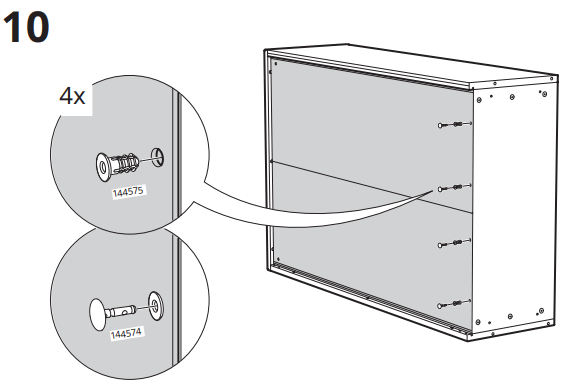 10

4x

144575

144574