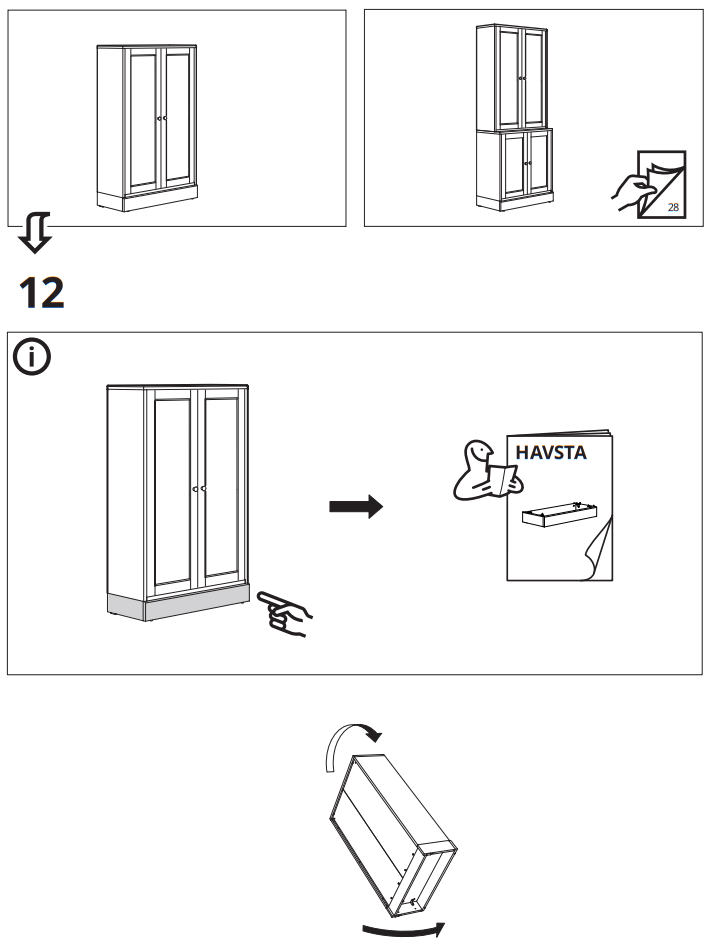 28

12

HAVSTA