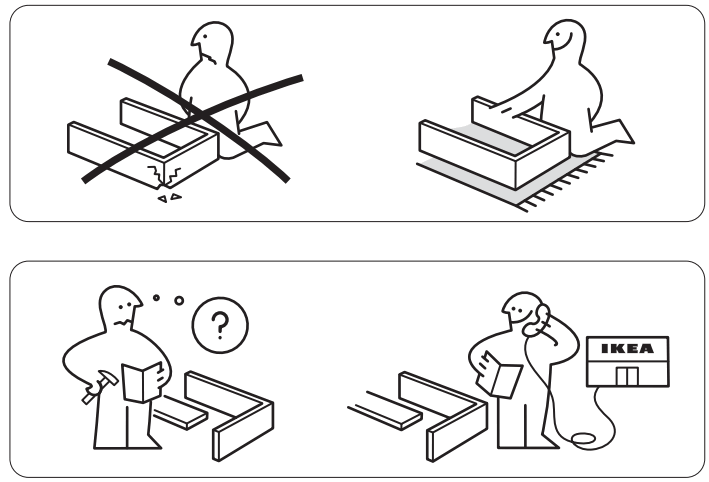 ?

IKEA