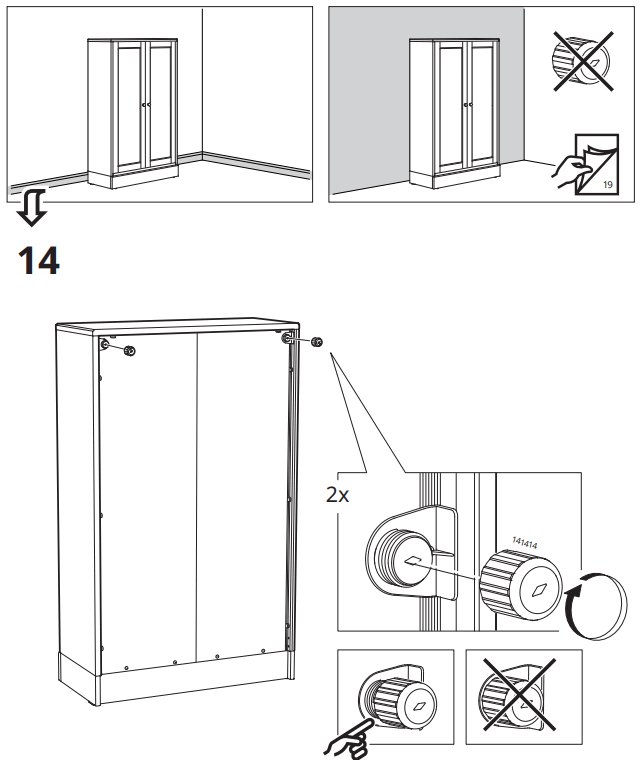 19

14

2x

141414