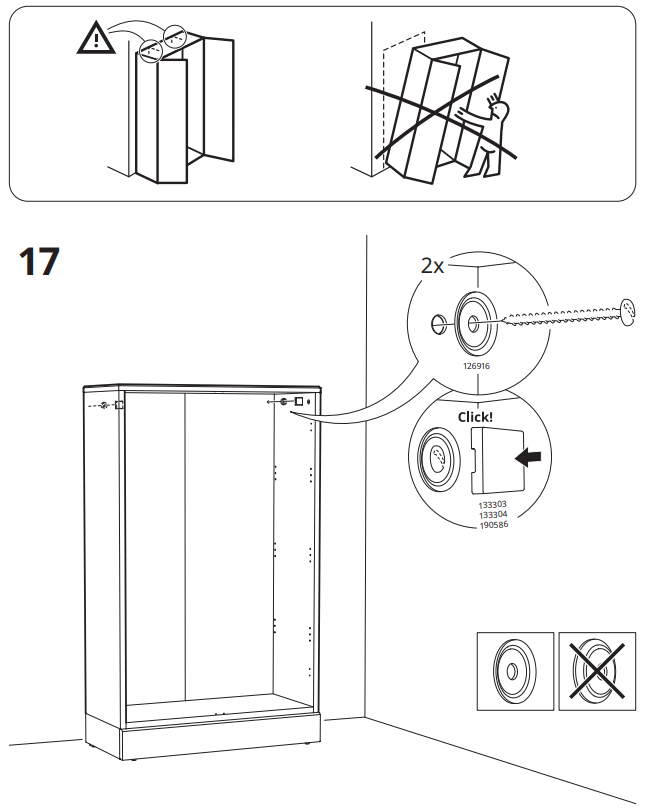 17

2x

126916

Click!

133303
133304
190586