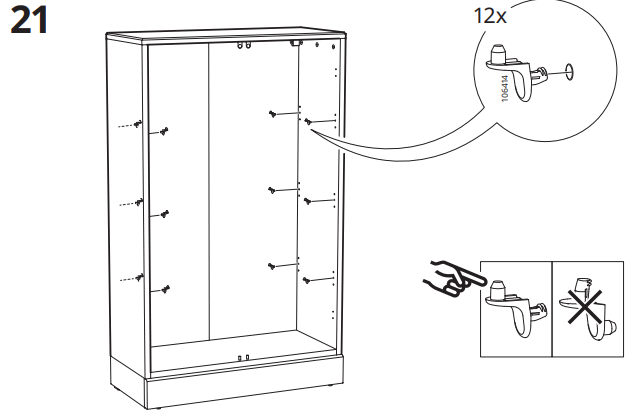 21

12x

106414