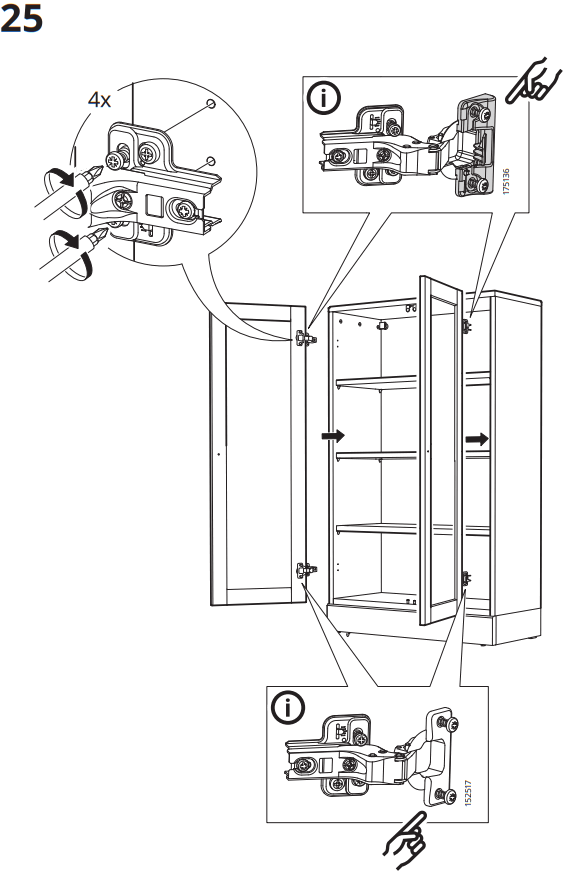 25

4x

i

175136

i

152517