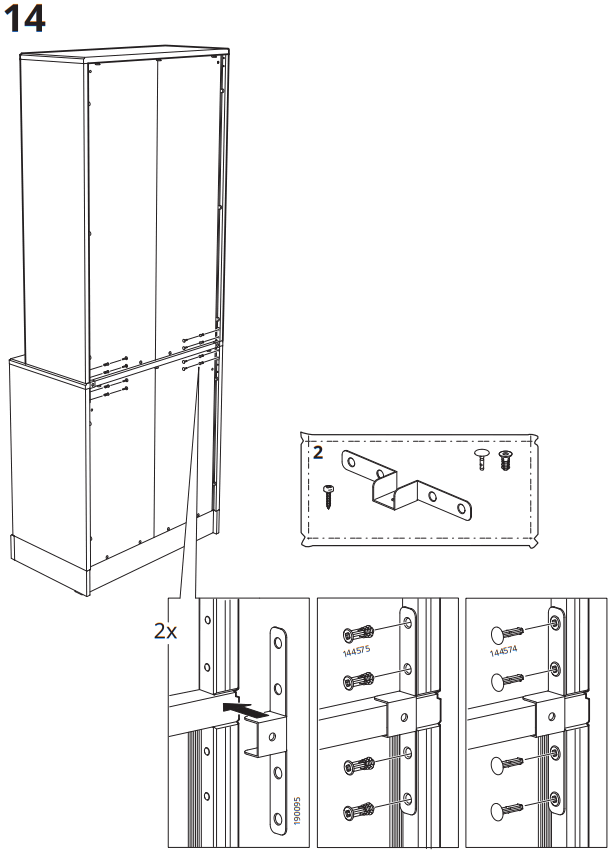 14

2

2x

190095

144575

144574