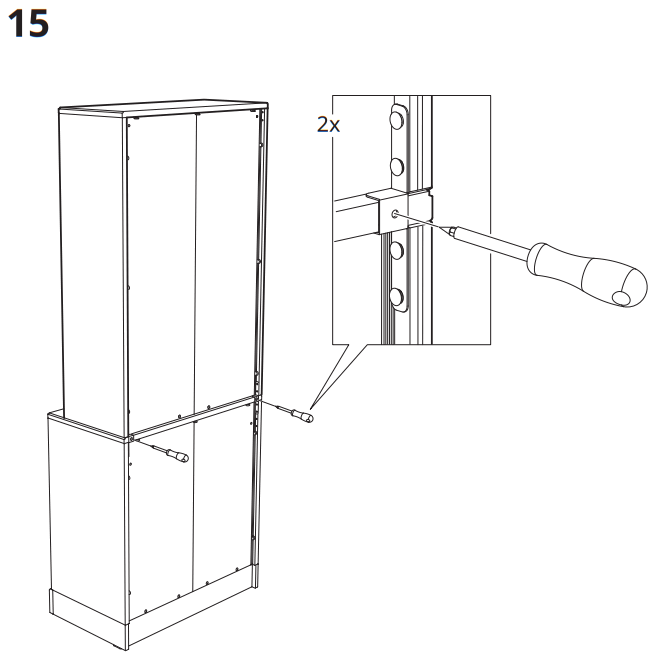 15

2x