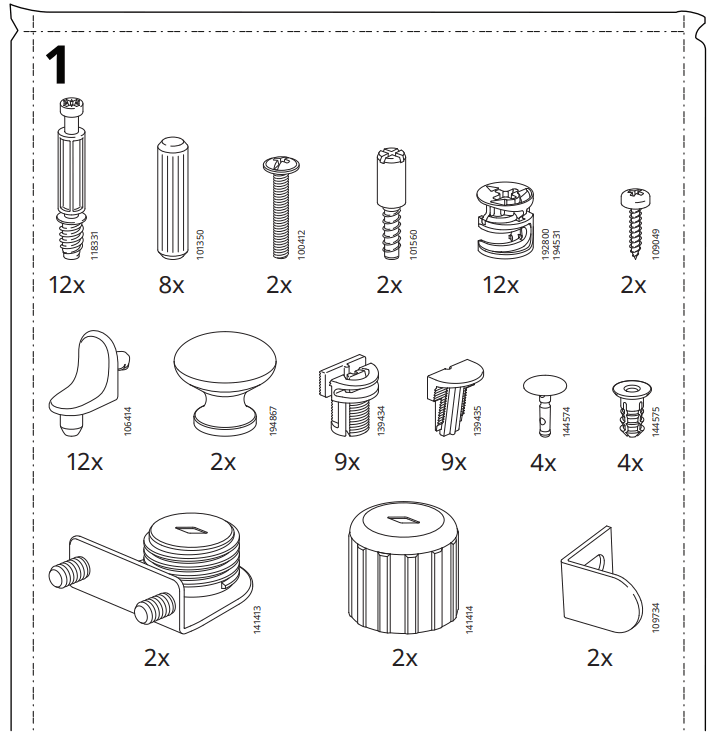 1

118331
12x

101350
8x

100412
2x

101560
2x

192800
194531
12x

109049
2x

106414
12x

194867
2x

139434
9x

139435
9x

144574
4x

144575
4x

141413
2x

141414
2x

109734
2x