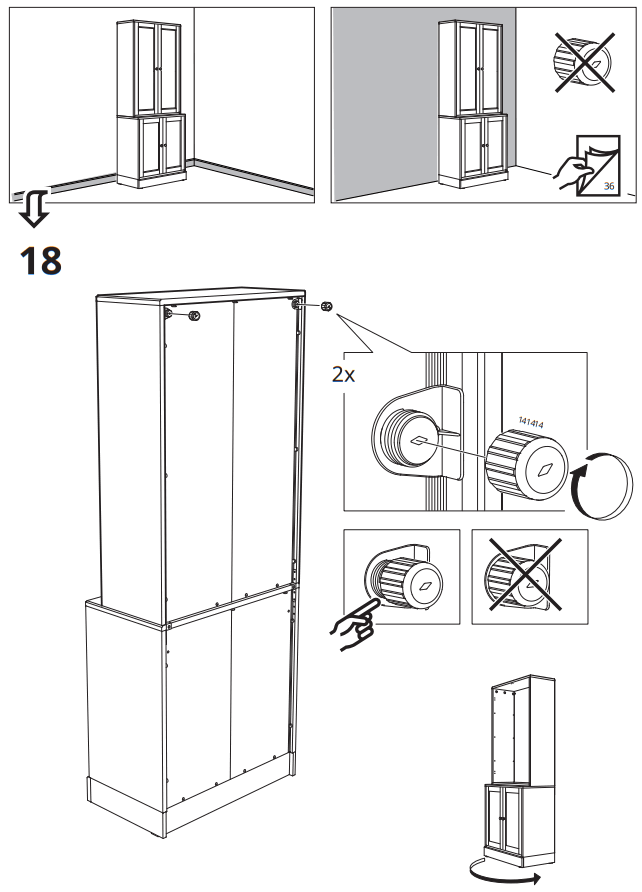 36

18

2x

141414