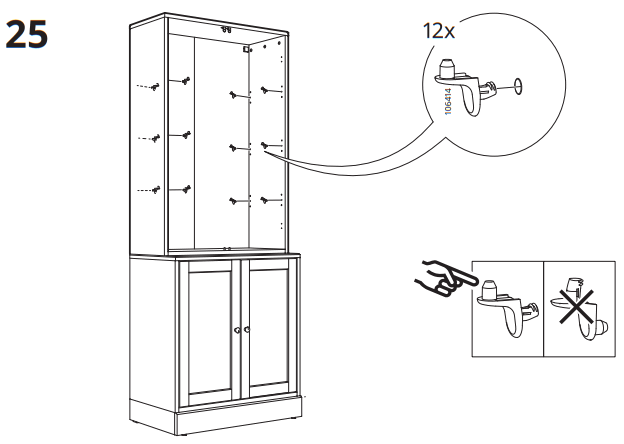 25

12x

106414