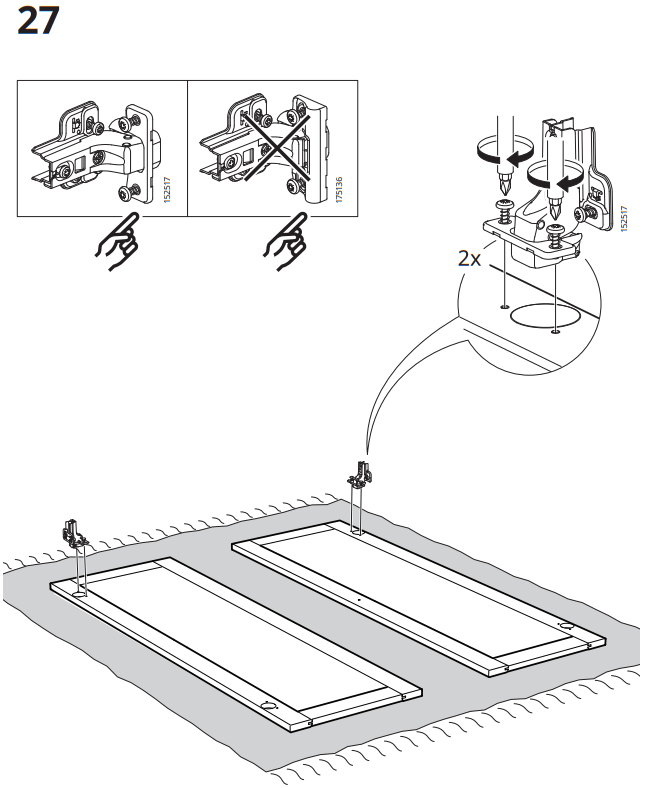 27

152517

175136

152517

2x