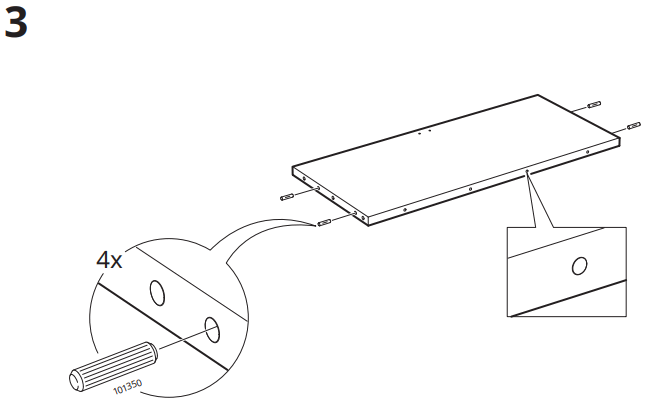 3

4x

101350