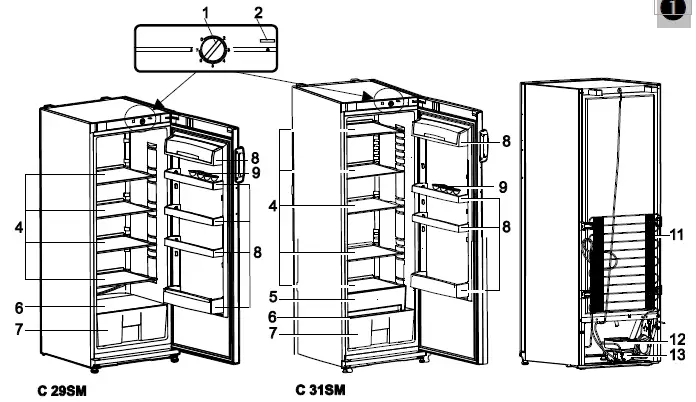 1

1 2

8
9
4
8
6
7

C 29SM

8
9
4
8
5
6
7

C 31SM

11
12
13