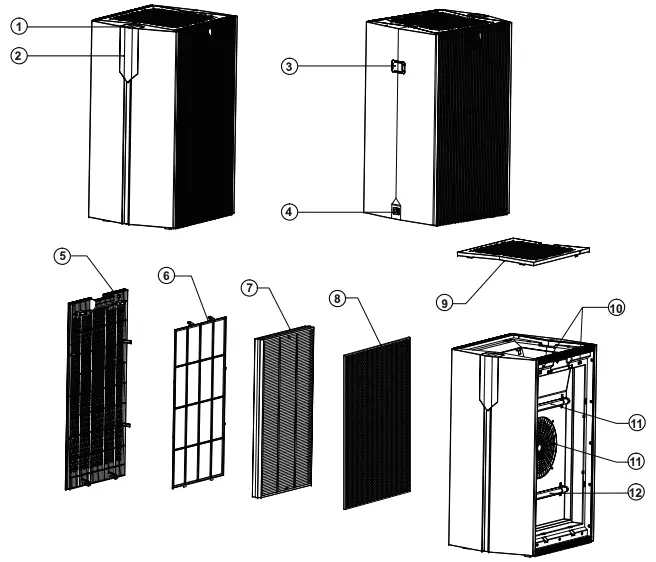 1
2
3
4
5
6
7
8
9
10
11
11
12