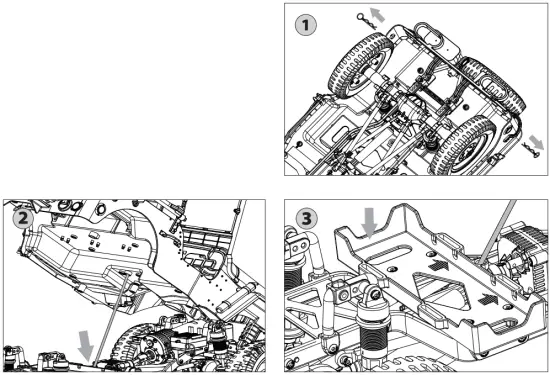 1

2

3