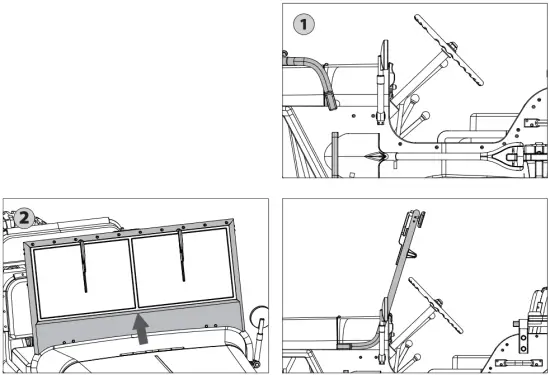 1

2