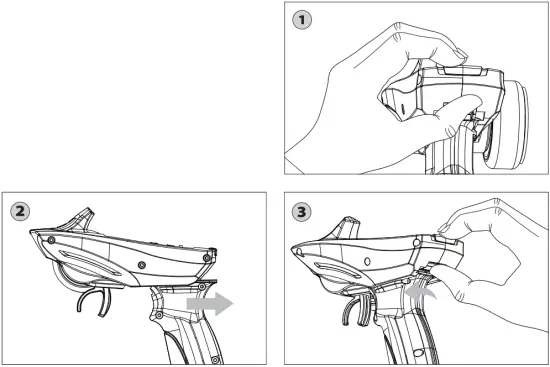 1

2

3