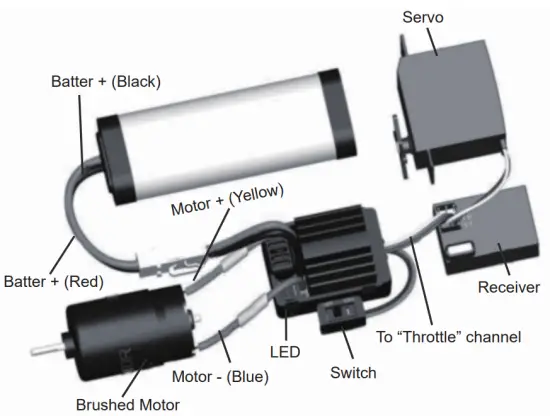 Servo

Batter + (Black)

Motor + (Yellow)

Batter + (Red)

Receiver

To “Throttle” channel

LED

Switch

Motor - (Blue)

Brushed Motor