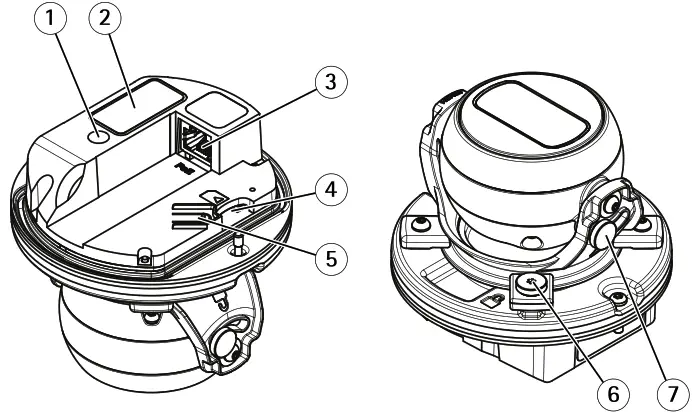 1
2
3
4
5
6
7