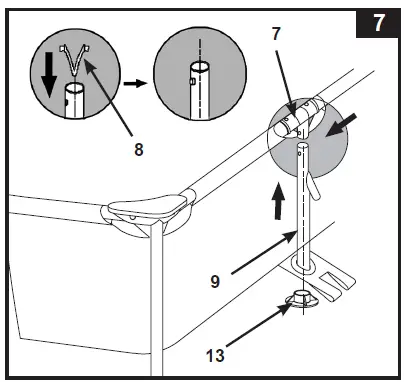 7
7
8
9
13