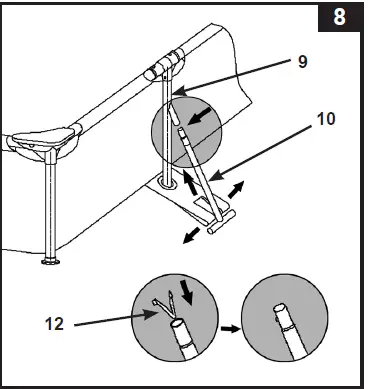 8

9

10

12