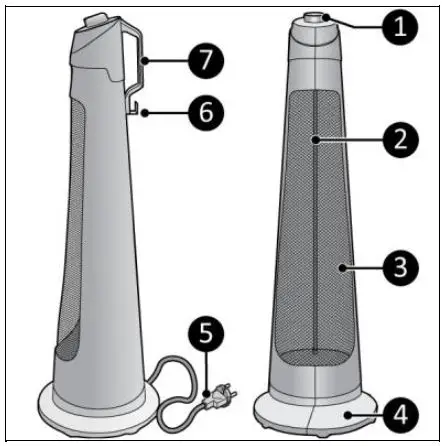 7
6
5
1
2
3
4