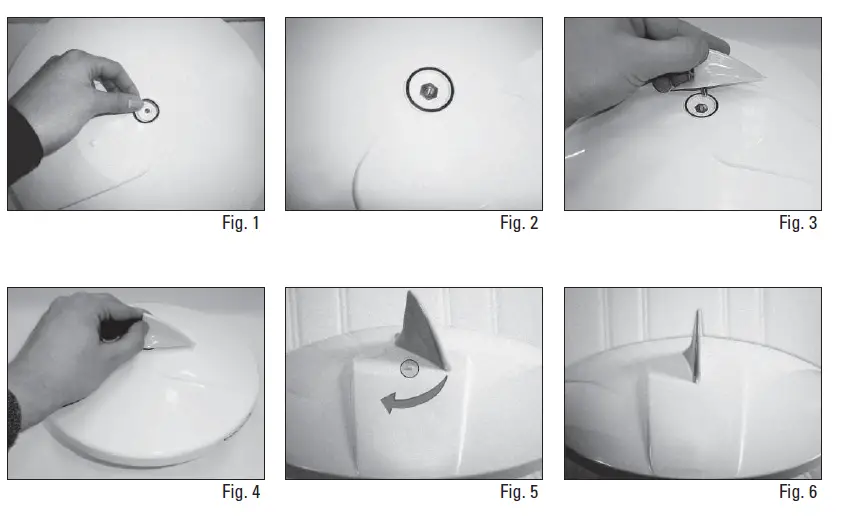 Fig. 1

Fig. 2

Fig. 3

Fig. 4

Fig. 5

Fig. 6