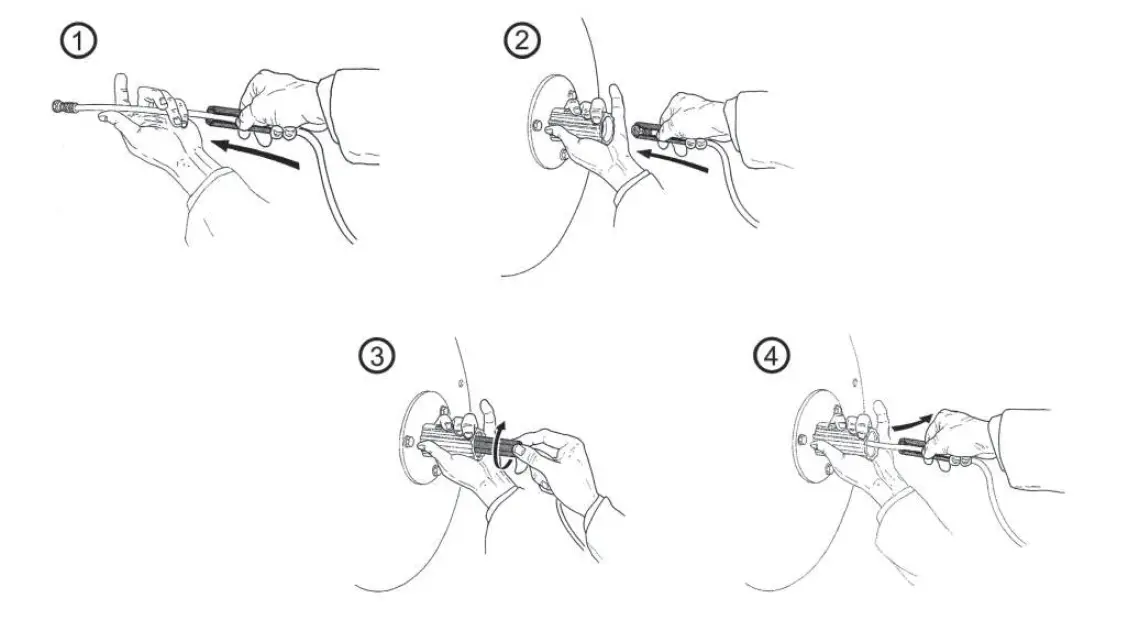 1

2

3

4