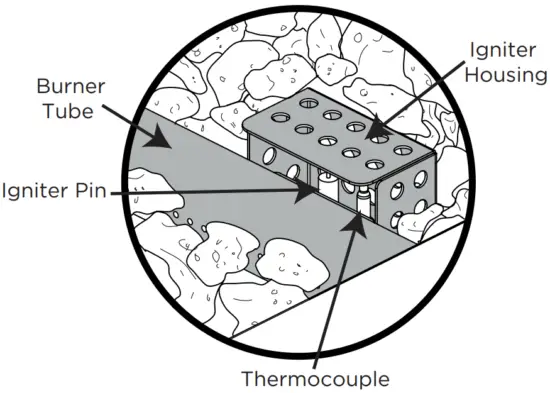 Igniter Housing

Burner Tube

Igniter Pin

Thermocouple