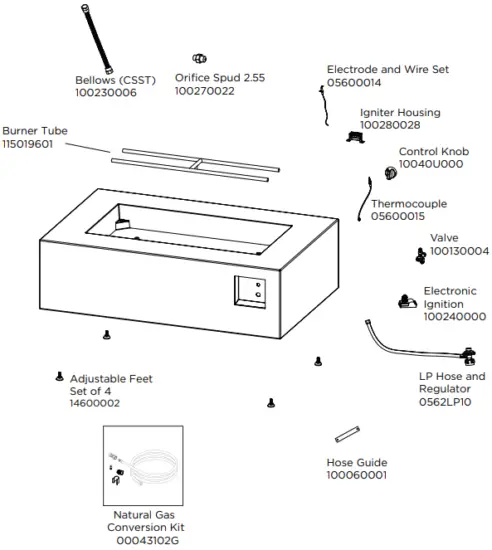 Bellows (CSST)
100230006

Orifice Spud 2.55
100270022

Electrode and Wire Set
05600014

Igniter Housing
100280028

Burner Tube
115019601

Control Knob
10040U000

Thermocouple
05600015

Valve
100130004

Electronic Ignition
100240000

LP Hose and Regulator
0562LP10

Adjustable Feet
Set of 4
14600002

Hose Guide
100060001

Natural Gas
Conversion Kit
00043102G