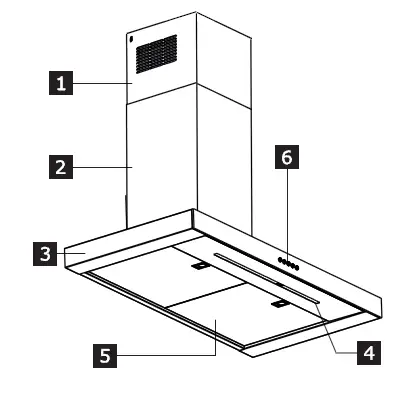 1
2
6
3
5
4