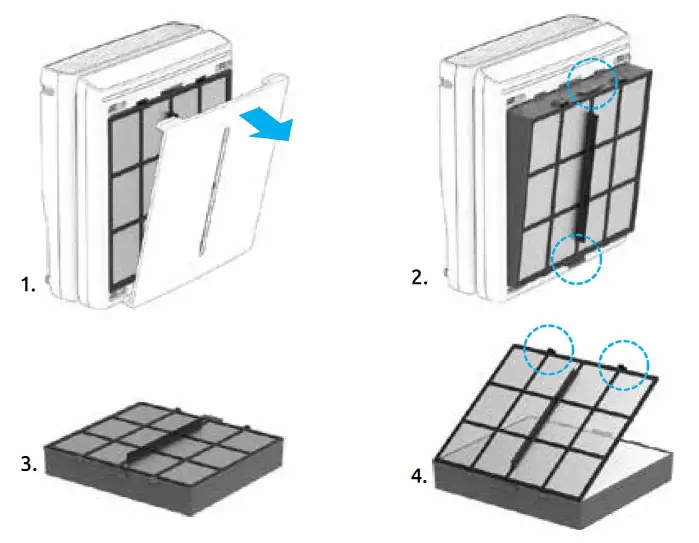 1.

2.

3.

4.