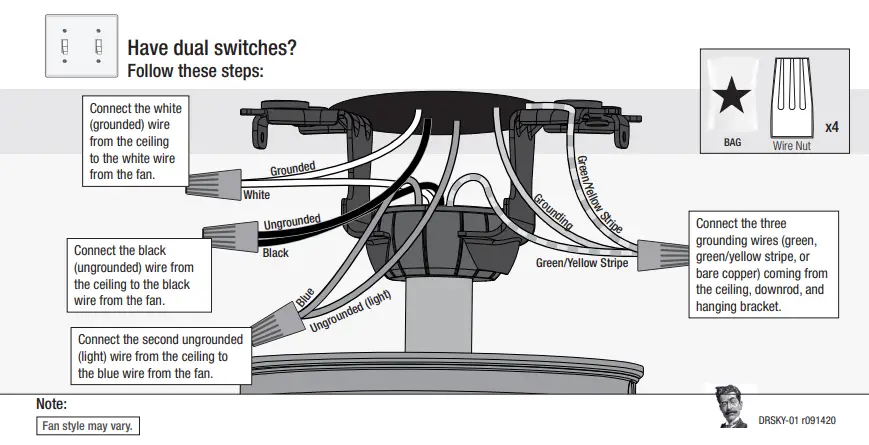 Have dual switches?
Follow these steps:

BAG

Wire Nut

x4

Connect the white (grounded) wire from the ceiling to the white wire from the fan.

Grounded

White

Ungrounded

Black

Connect the black (ungrounded) wire from the ceiling to the black wire from the fan.

Blue

Ungrounded (light)

Connect the second ungrounded (light) wire from the ceiling to the blue wire from the fan.

Green/Yellow Stripe

Grounding

Green/Yellow Stripe

Connect the three grounding wires (green, green/yellow stripe, or bare copper) coming from the ceiling, downrod, and hanging bracket.

Note:

Fan style may vary.

DRSKY-01 r091420