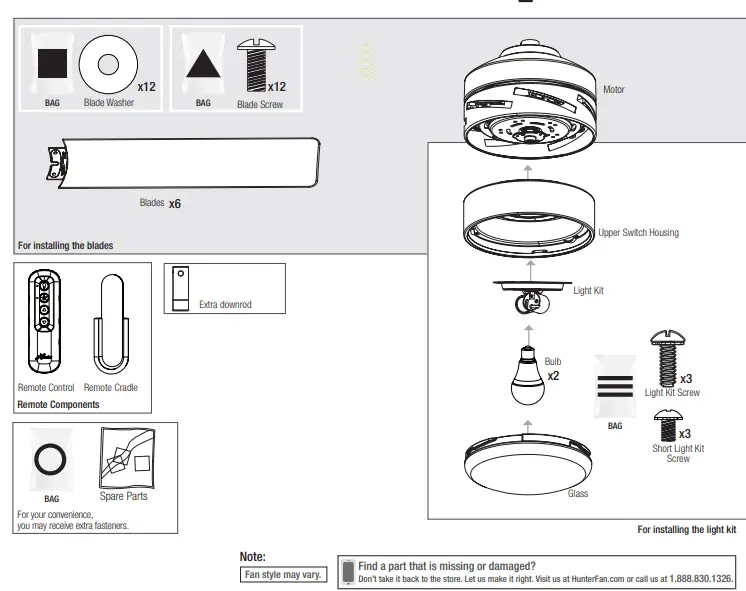 BAG
Blade Washer
x12

BAG
Blade Screw
x12

Blades x6

For installing the blades

Remote Control
Remote Cradle
Remote Components

Extra downrod

BAG
Spare Parts
For your convenience, you may receive extra fasteners.

Motor

Upper Switch Housing

Light Kit

Bulb
x2

BAG

x3
Light Kit Screw

x3
Short Light Kit Screw

Glass

For installing the light kit

Note:
Fan style may vary.

Find a part that is missing or damaged?
Don't take it back to the store. Let us make it right. Visit us at HunterFan.com or call us at 1.888.830.1326.