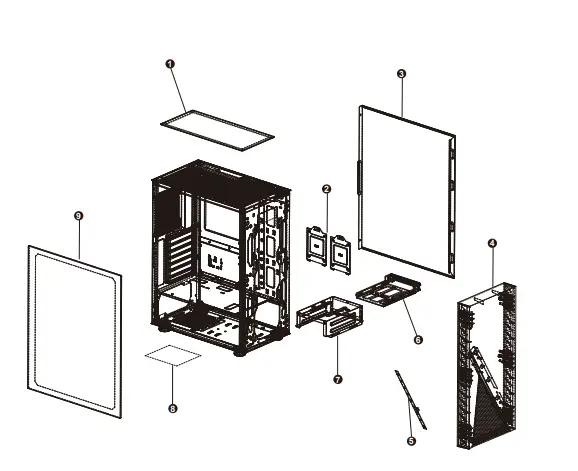 1
3
2
9
4
6
7
8
5