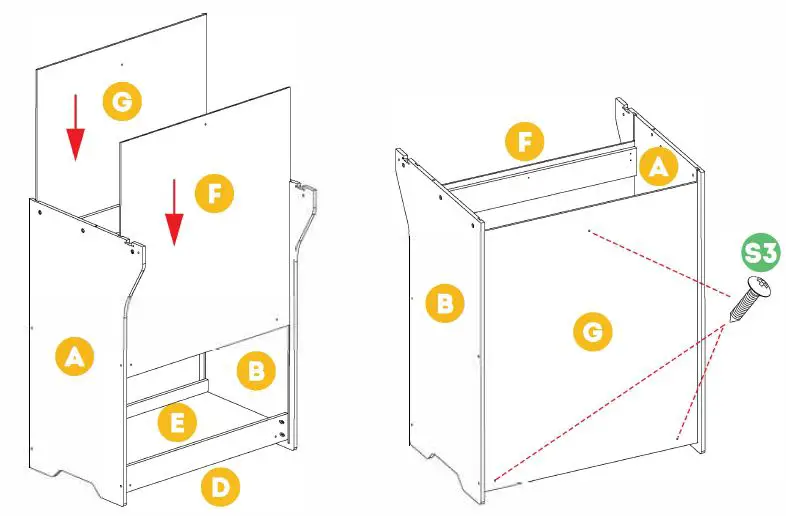 G
F
A
B
E
D
F
A
B
G
S3